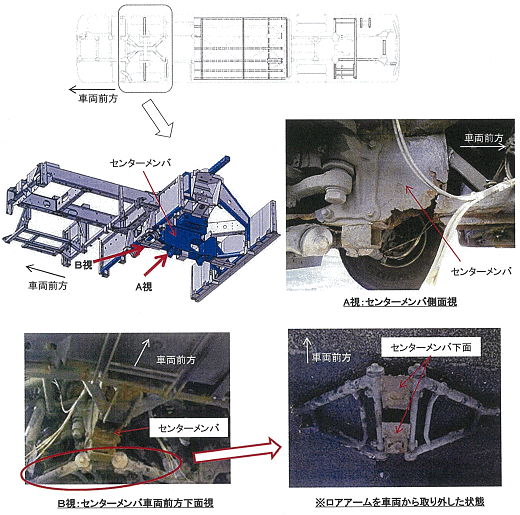 車両前方

センターメンバ

B視

A視

車両前方

車両前方

センターメンバ

A視：センターメンバ側面視

車両前方

センターメンバ

B視：センターメンバ車両前方下面視

車両前方

センターメンバ下面

※ロアアームを車両から取り外した状態