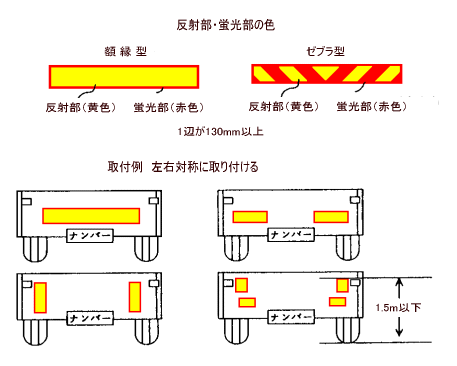 反射部・蛍光部の色

額 縁 型

反射部（黄色）　蛍光部（赤色）

ゼブラ型

反射部（黄色）　蛍光部（赤色）

1辺が130mm以上

取付例　左右対称に取り付ける

ナンバー

ナンバー

ナンバー

ナンバー

1.5m以下